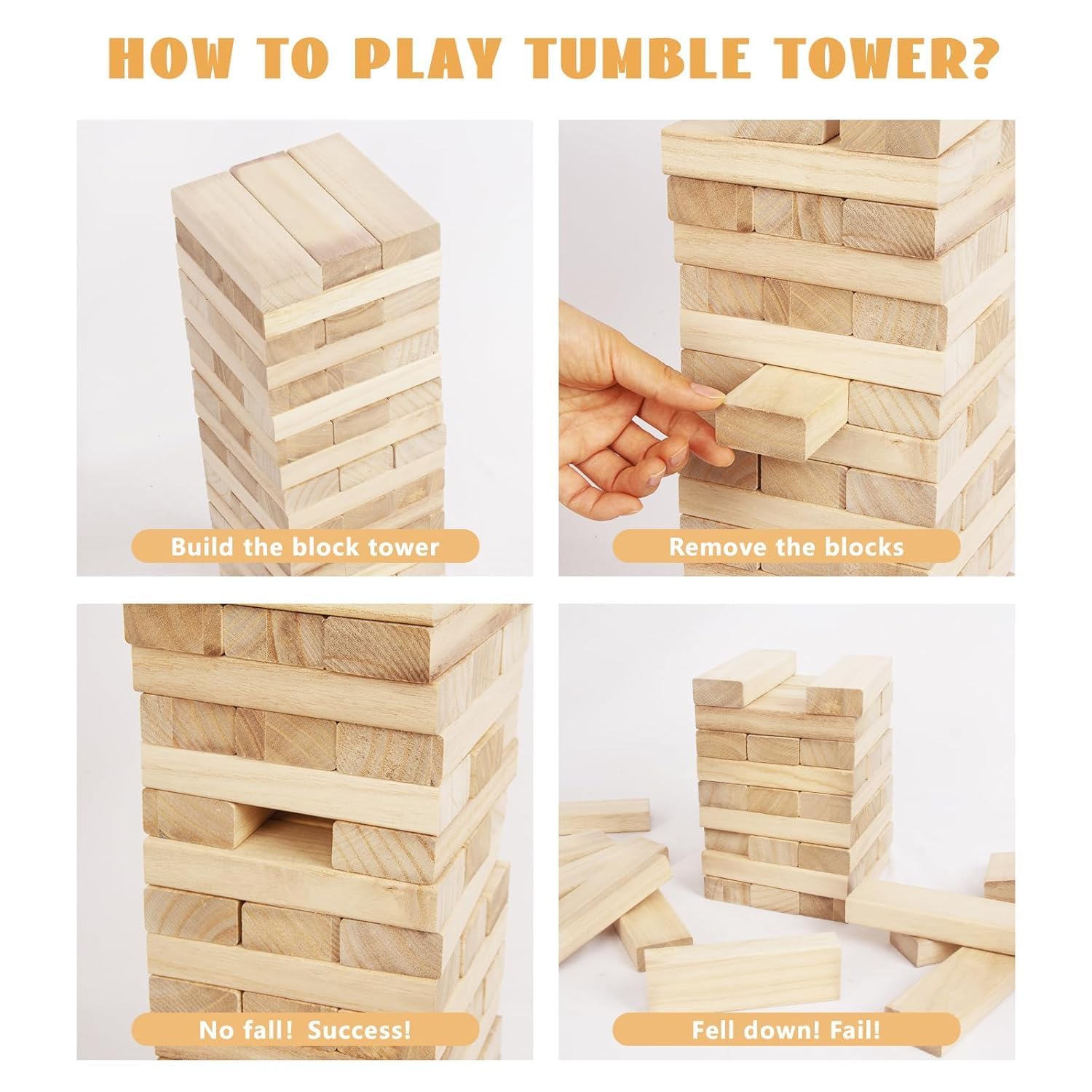 HOW TO PLAY TUMBLE TOWER?

Build the block tower

Remove the blocks

No fall! Success!

Fell down! Fail!