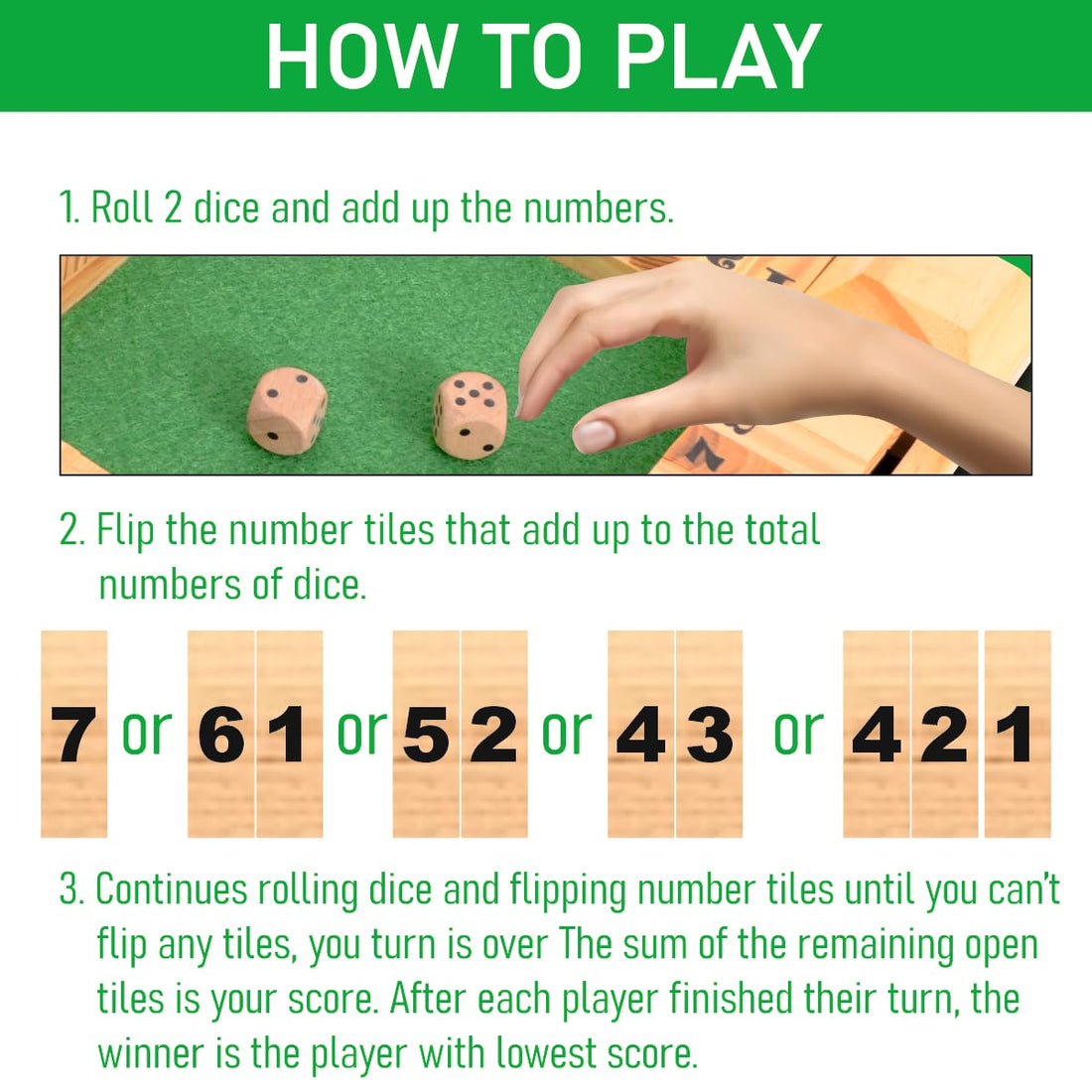 HOW TO PLAY

1. Roll 2 dice and add up the numbers.

2. Flip the number tiles that add up to the total numbers of dice.

7 or 6 1 or 5 2 or 4 3 or 4 2 1

3. Continues rolling dice and flipping number tiles until you can't flip any tiles, you turn is over The sum of the remaining open tiles is your score. After each player finished their turn, the winner is the player with lowest score.