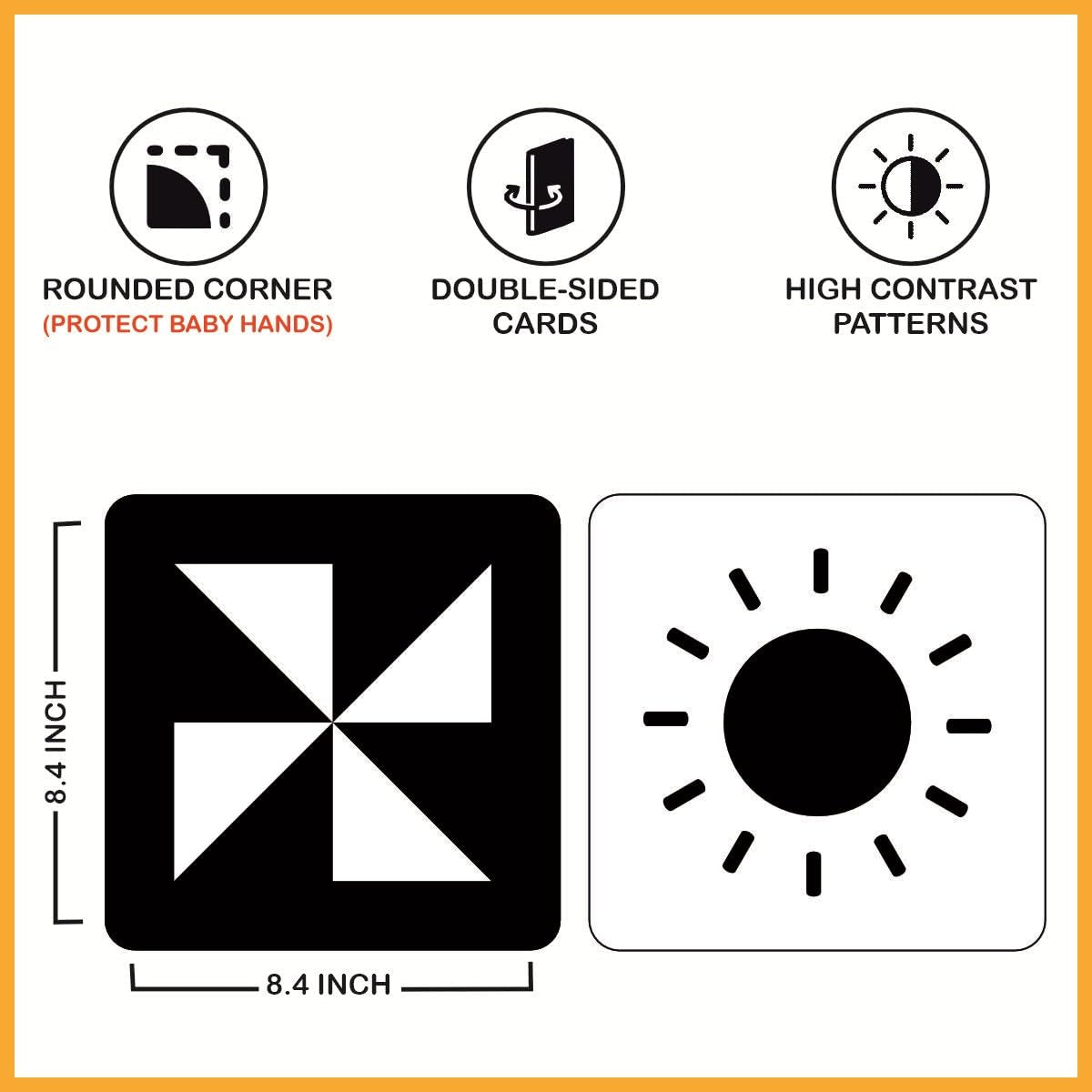 ROUNDED CORNER
(PROTECT BABY HANDS)

DOUBLE-SIDED CARDS

HIGH CONTRAST PATTERNS

8.4 INCH

8.4 INCH