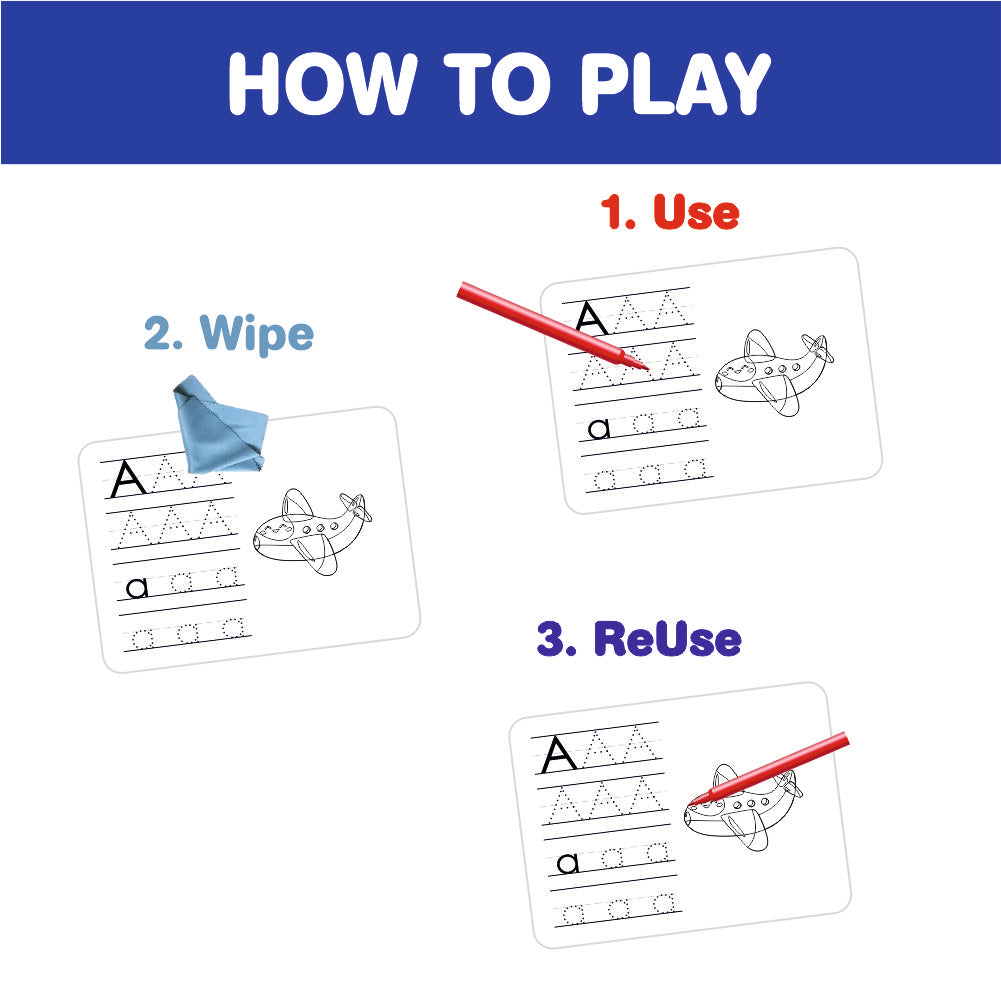 HOW TO PLAY

1. Use

A A A
A A A
a a a
a a a

2. Wipe

A A A
A A A
a a a
a a a

3. ReUse

A A A
A A A
a a a
a a a