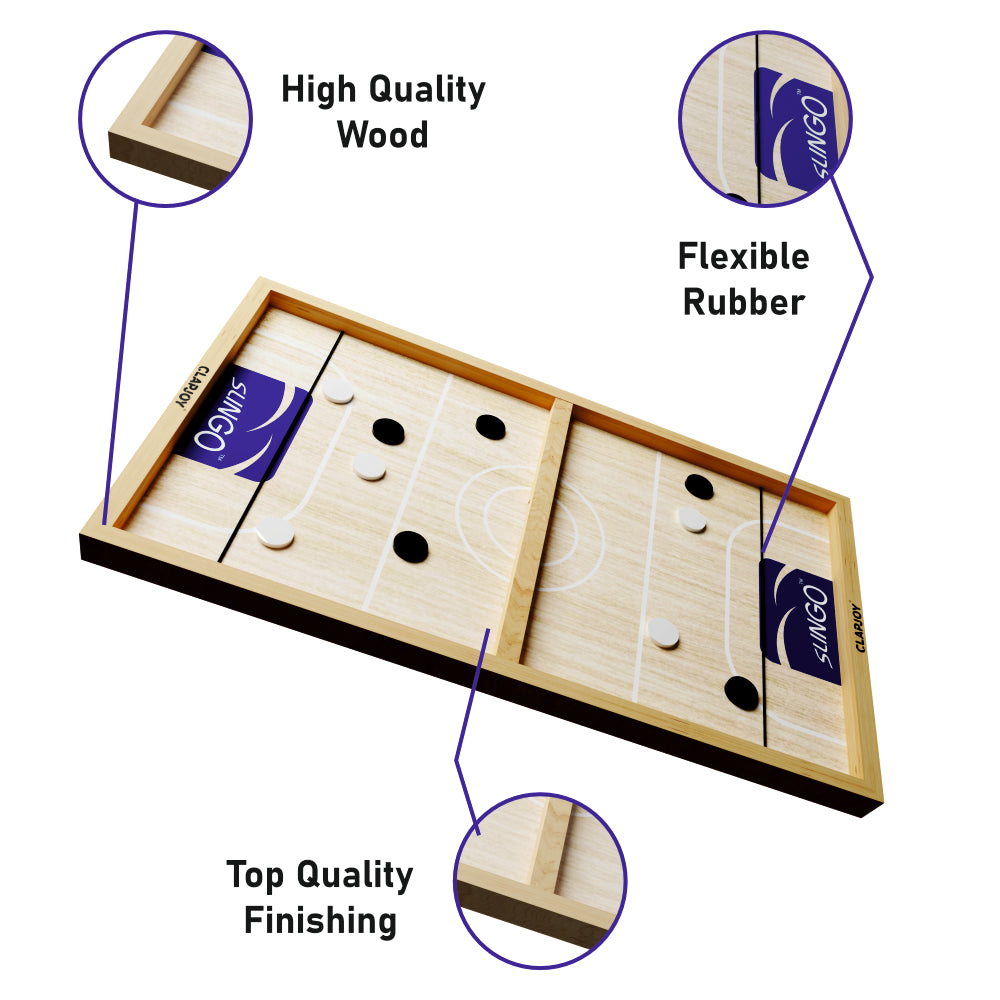 High Quality Wood

SLINGO™

Flexible Rubber

CLARJOY

SLINGO™

SLINGO™

CLARJOY

Top Quality Finishing